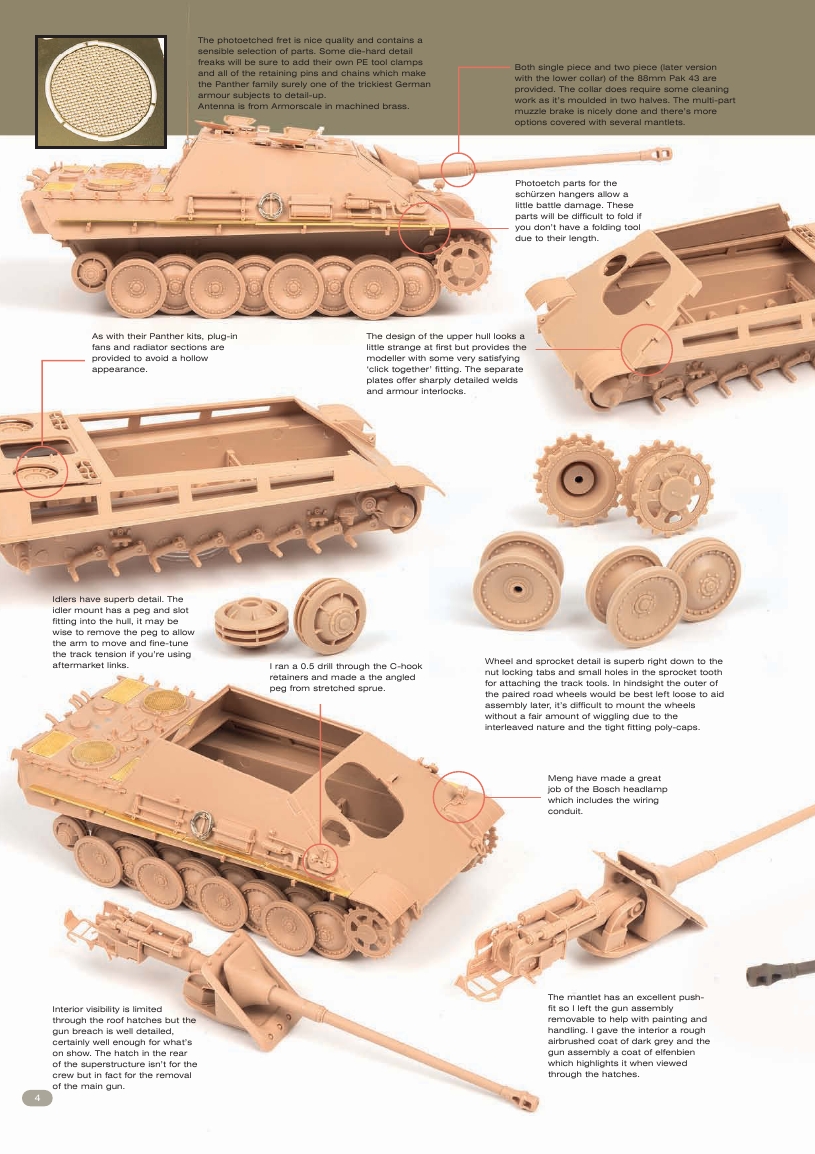 The photoetched fret is nice quality and contains a sensible selection of parts. Some die-hard detail freaks will be sure to add their own PE tool clamps and all of the retaining pins and chains which make the Panther family surely one of the trickiest German armour subjects to detail-up.
Antenna is from Armorscale in machined brass.

Both single piece and two piece (later version with the lower collar) of the 88mm Pak 43 are provided. The collar does require some cleaning work as it's moulded in two halves. The multi-part muzzle brake is nicely done and there's more options covered with several mantlets.

Photoetch parts for the schürzen hangers allow a little battle damage. These parts will be difficult to fold if you don't have a folding tool due to their length.

As with their Panther kits, plug-in fans and radiator sections are provided to avoid a hollow appearance.

The design of the upper hull looks a little strange at first but provides the modeller with some very satisfying 'click together' fitting. The separate plates offer sharply detailed welds and armour interlocks.

Idlers have superb detail. The idler mount has a peg and slot fitting into the hull, it may be wise to remove the peg to allow the arm to move and fine-tune the track tension if you're using aftermarket links.

I ran a 0.5 drill through the C-hook retainers and made a the angled peg from stretched sprue.

Wheel and sprocket detail is superb right down to the nut locking tabs and small holes in the sprocket tooth for attaching the track tools. In hindsight the outer of the paired road wheels would be best left loose to aid assembly later, it's difficult to mount the wheels without a fair amount of wiggling due to the interleaved nature and the tight fitting poly-caps.

Meng have made a great job of the Bosch headlamp which includes the wiring conduit.

Interior visibility is limited through the roof hatches but the gun breach is well detailed, certainly well enough for what's on show. The hatch in the rear of the superstructure isn't for the crew but in fact for the removal of the main gun.

The mantlet has an excellent push-fit so I left the gun assembly removable to help with painting and handling. I gave the interior a rough airbrushed coat of dark grey and the gun assembly a coat of elfenbien which highlights it when viewed through the hatches.

4